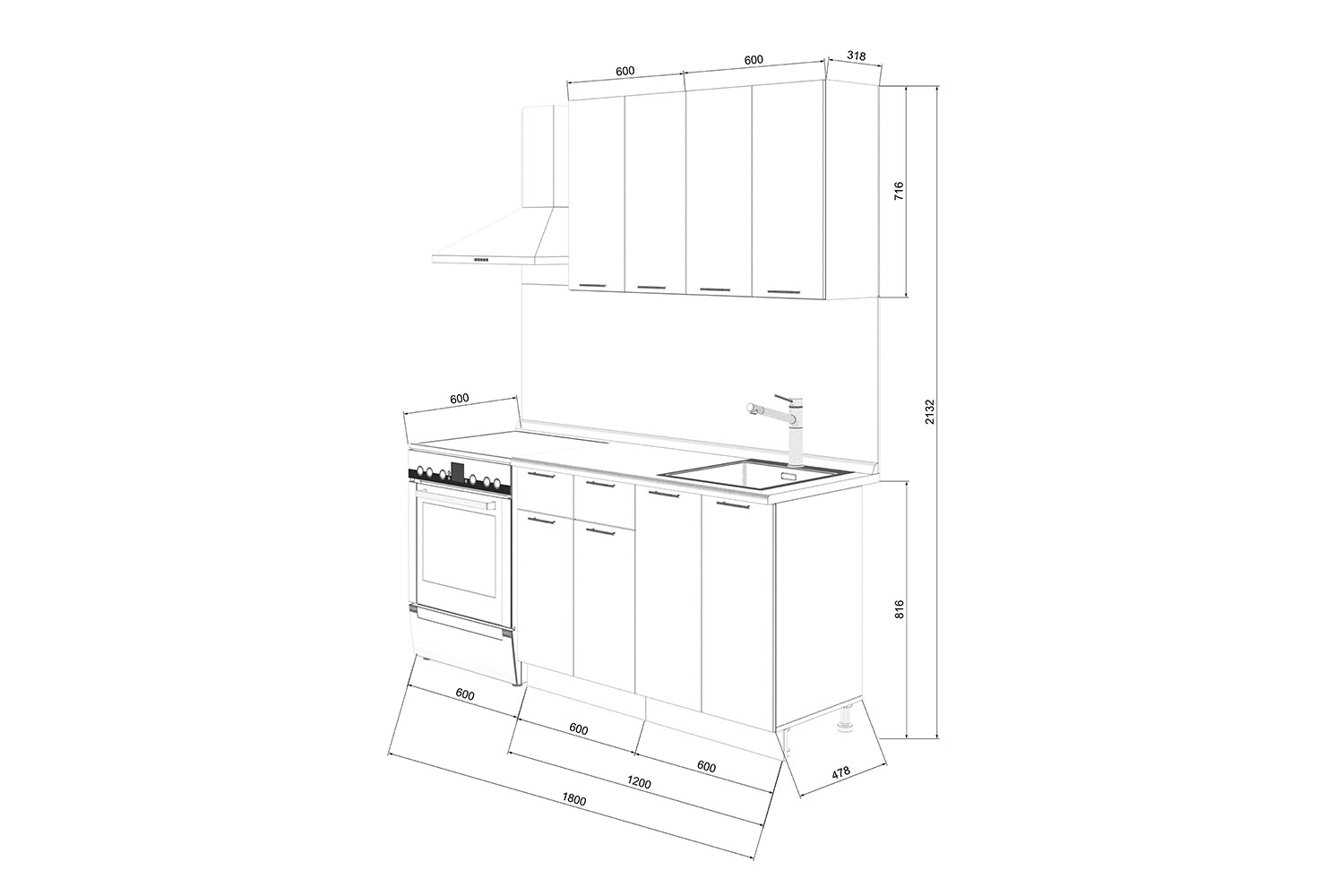 600
600
318
716
2132
600
816
600
600
600
478
1200
1800