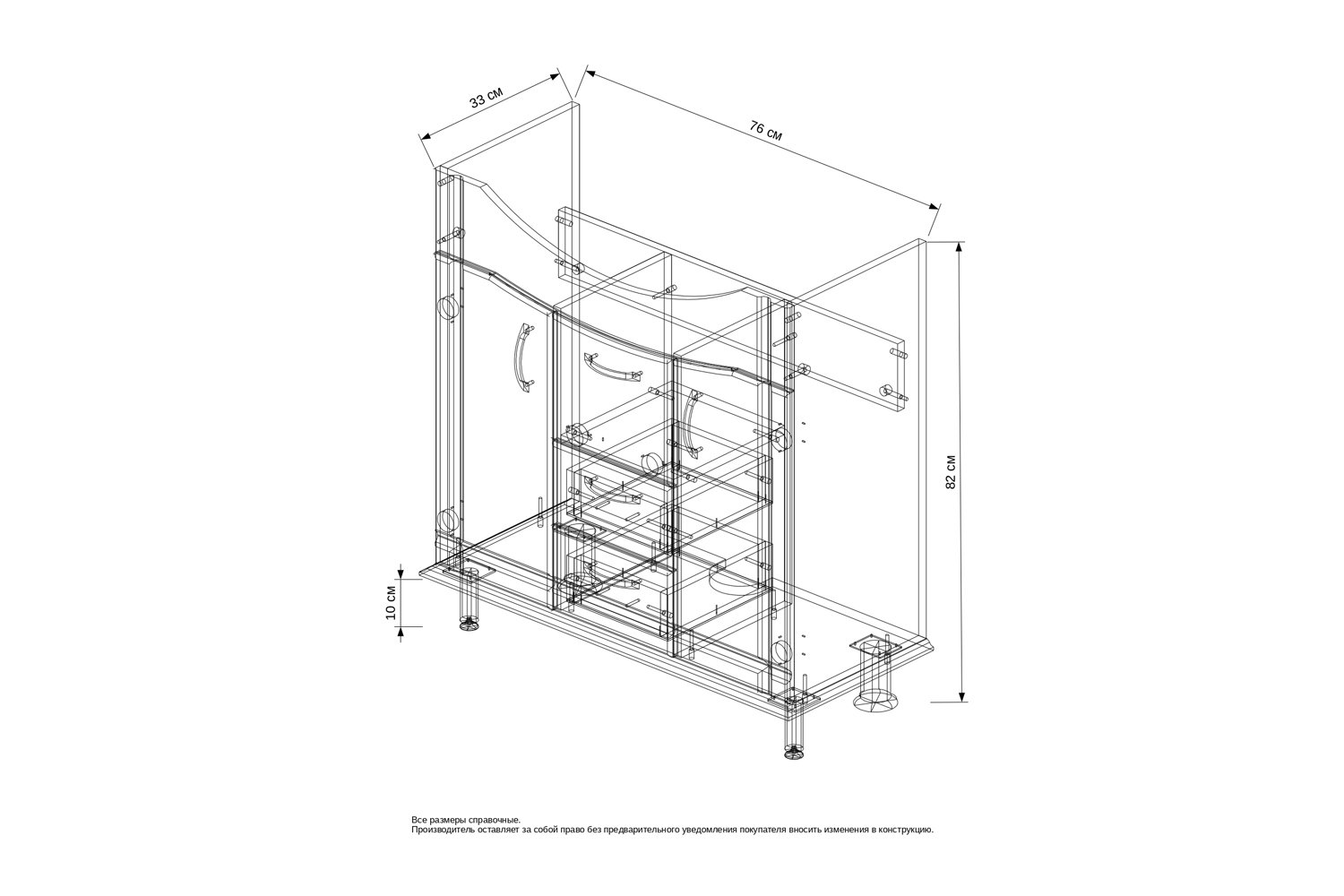 33 см
76 см
82 см
10 см

Все размеры справочные.
Производитель оставляет за собой право без предварительного уведомления покупателя вносить изменения в конструкцию.