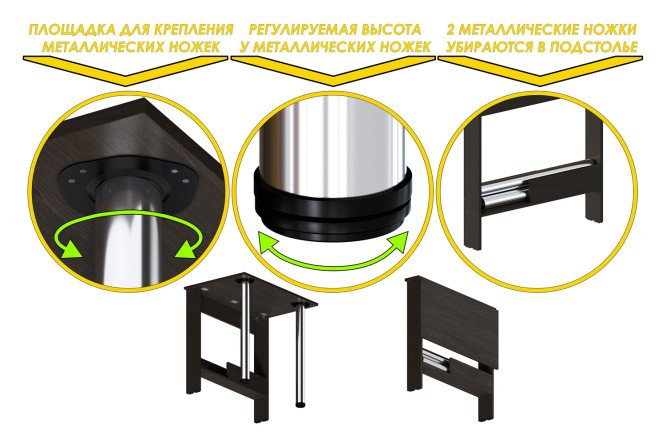 ПЛОЩАДКА ДЛЯ КРЕПЛЕНИЯ МЕТАЛЛИЧЕСКИХ НОЖЕК

РЕГУЛИРУЕМАЯ ВЫСОТА У МЕТАЛЛИЧЕСКИХ НОЖЕК

2 МЕТАЛЛИЧЕСКИЕ НОЖКИ УБИРАЮТСЯ В ПОДСТОЛЬЕ