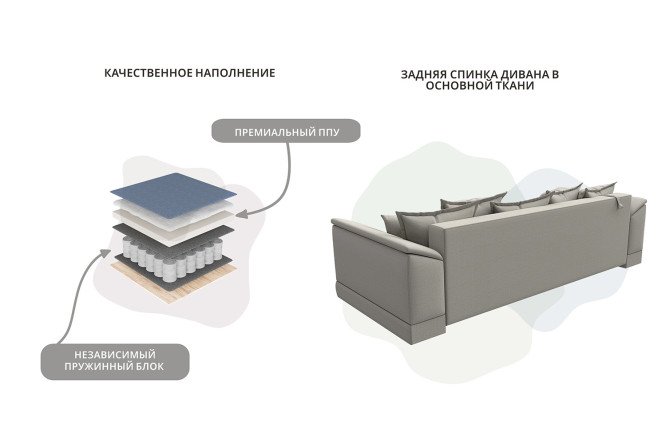 КАЧЕСТВЕННОЕ НАПОЛНЕНИЕ

ПРЕМИАЛЬНЫЙ ППУ

НЕЗАВИСИМЫЙ ПРУЖИННЫЙ БЛОК

ЗАДНЯЯ СПИНКА ДИВАНА В ОСНОВНОЙ ТКАНИ