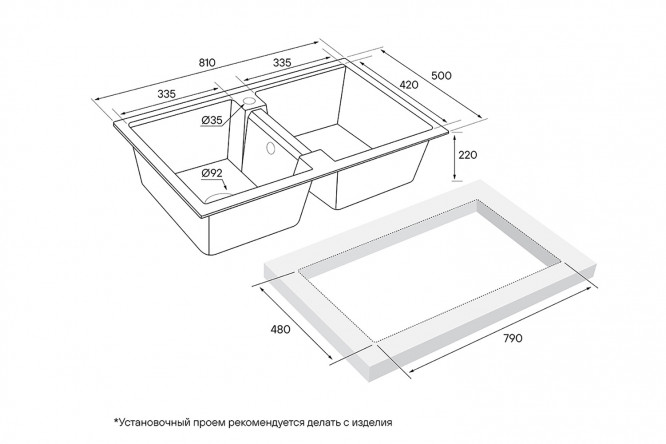 810
335
335
420
500
Ø35
Ø92
220
480
790

*Установочный проем рекомендуется делать с изделия