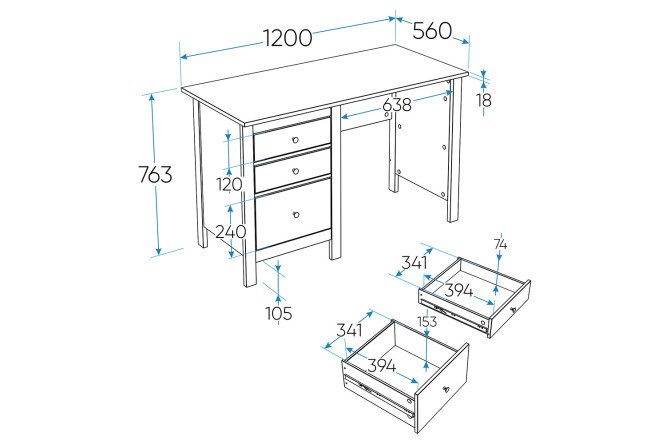 1200
560
18
638
763
120
240
105
341
74
394
341
153
394