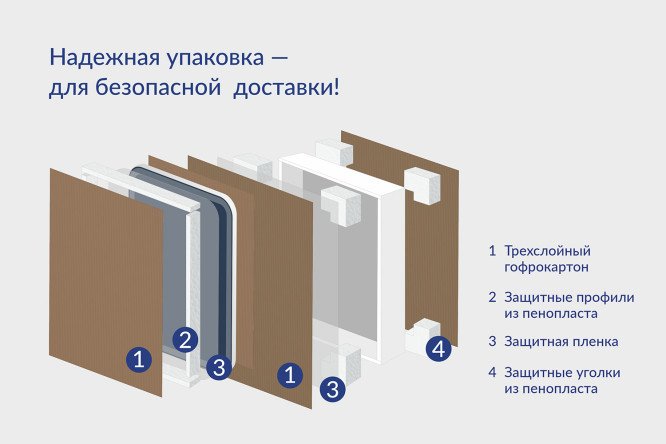 Надежная упаковка — для безопасной доставки!

1
2
3
1
3
4

1 Трехслойный гофрокартон

2 Защитные профили из пенопласта

3 Защитная пленка

4 Защитные уголки из пенопласта