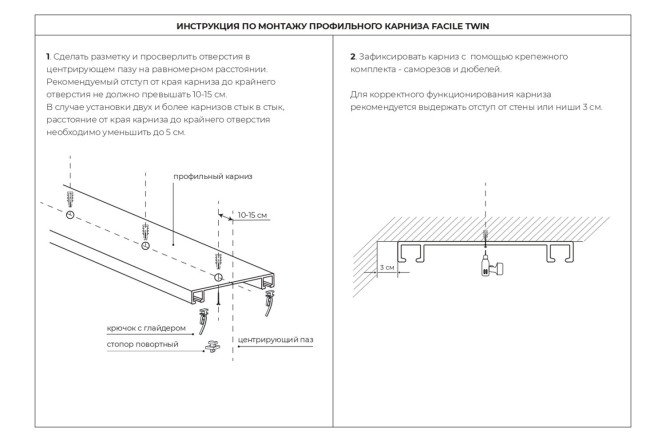 ИНСТРУКЦИЯ ПО МОНТАЖУ ПРОФИЛЬНОГО КАРНИЗА FACILE TWIN

1. Сделать разметку и просверлить отверстия в центрирующем пазу на равномерном расстоянии. Рекомендуемый отступ от края карниза до крайнего отверстия не должно превышать 10-15 см.
В случае установки двух и более карнизов стык в стык, расстояние от края карниза до крайнего отверстия необходимо уменьшить до 5 см.

профильный карниз

10-15 см

крючок с глайдером

стопор поворотный

центрирующий паз

2. Зафиксировать карниз с помощью крепежного комплекта - саморезов и дюбелей.

Для корректного функционирования карниза рекомендуется выдержать отступ от стены или ниши 3 см.

3 см