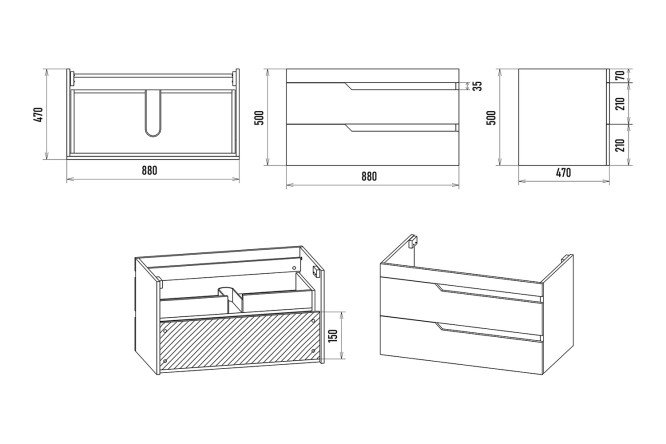 470
880
500
35
880
500
70
210
210
470
150