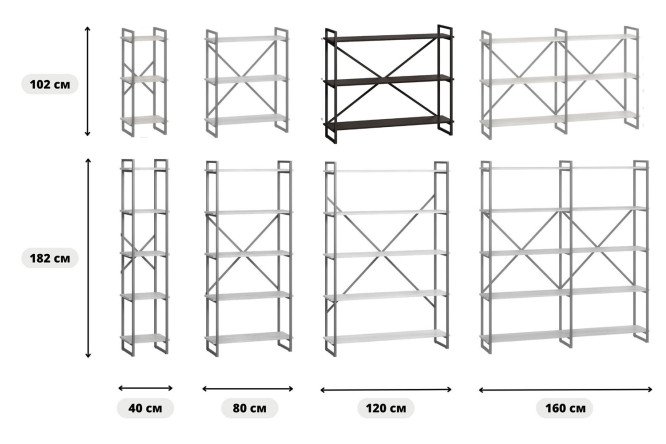 102 см

182 см

40 см

80 см

120 см

160 см