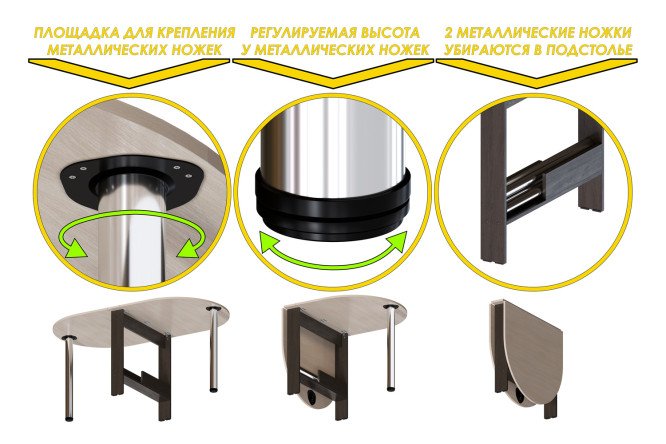 ПЛОЩАДКА ДЛЯ КРЕПЛЕНИЯ МЕТАЛЛИЧЕСКИХ НОЖЕК

РЕГУЛИРУЕМАЯ ВЫСОТА У МЕТАЛЛИЧЕСКИХ НОЖЕК

2 МЕТАЛЛИЧЕСКИЕ НОЖКИ УБИРАЮТСЯ В ПОДСТОЛЬЕ