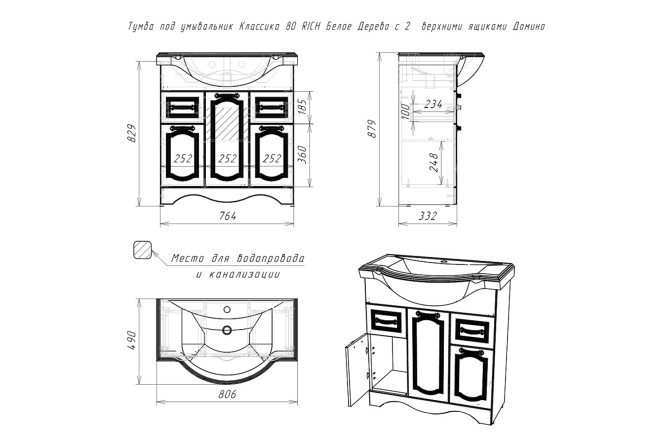 Тумба под умывальник Классика 80 RICH Белое Дерево с 2 верхними ящиками Домино

829
185
360
252
252
252
764

879
100
234
248
332

Место для водопровода и канализации

490
806