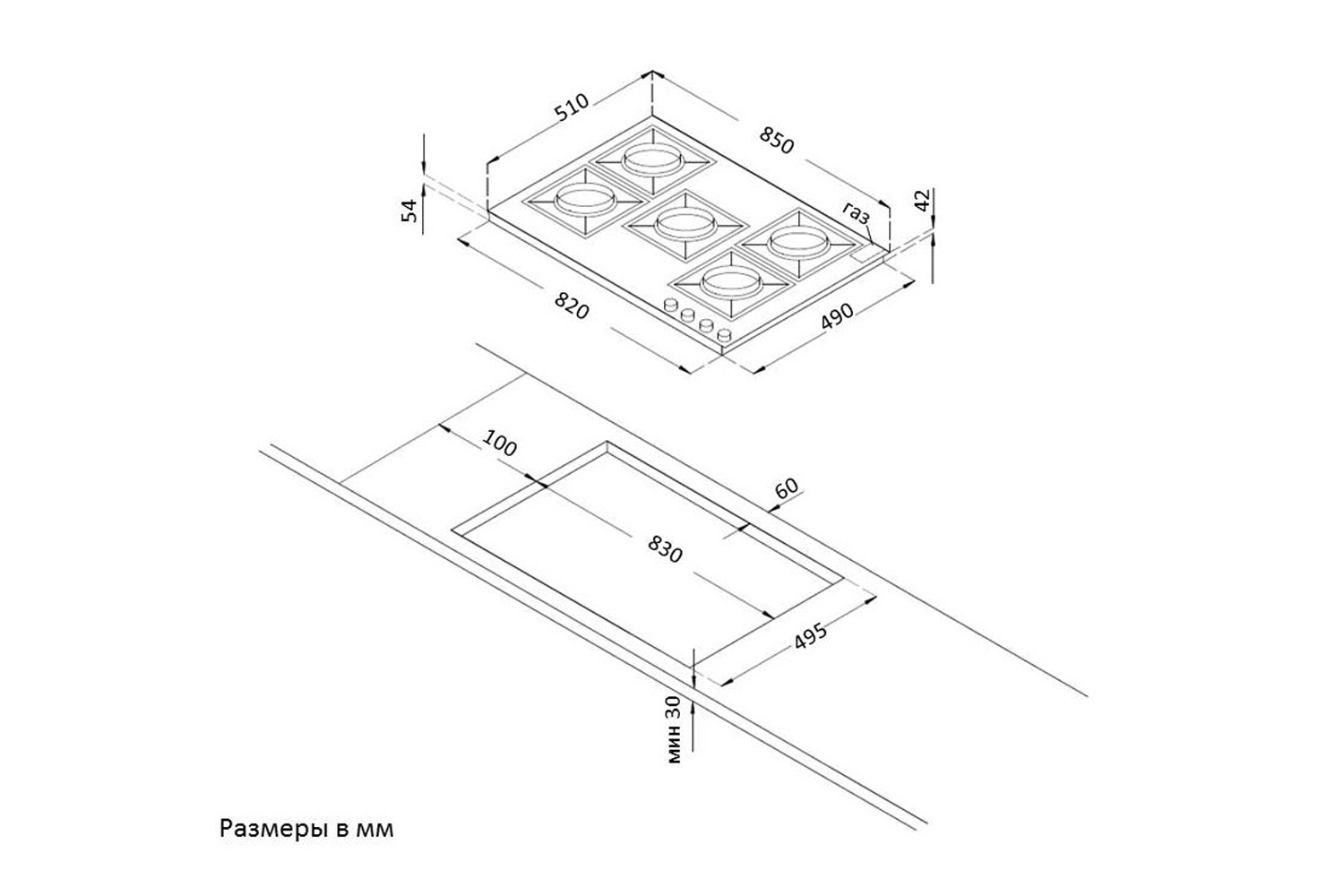 510
850
54
газ
42
820
490
100
60
830
495
мин 30
Размеры в мм