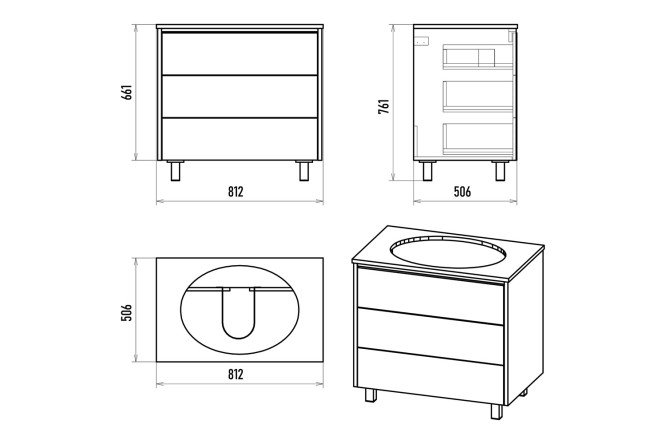 661

812

761

506

506

812