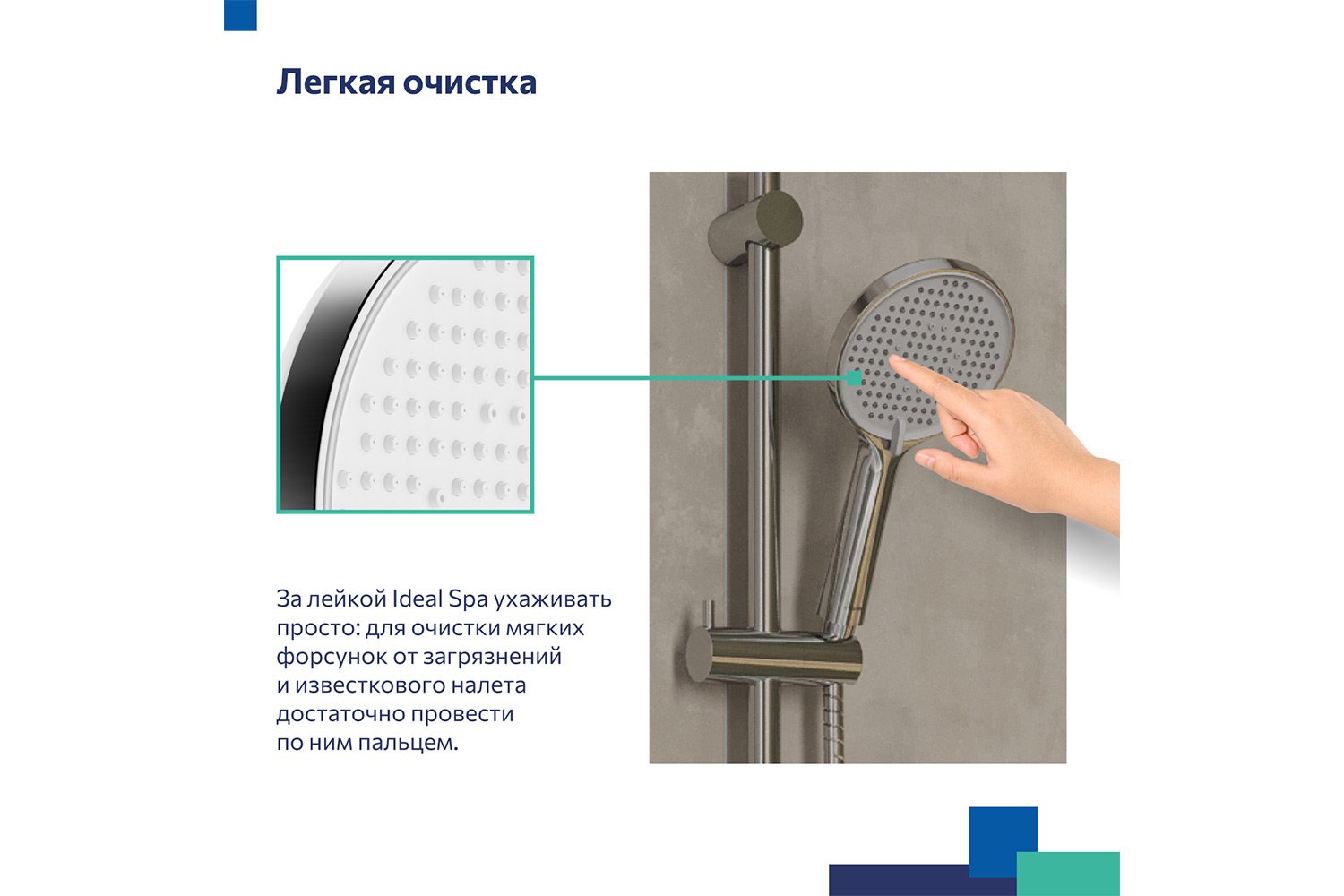 Легкая очистка

За лейкой Ideal Spa ухаживать просто: для очистки мягких форсунок от загрязнений и известкового налета достаточно провести по ним пальцем.