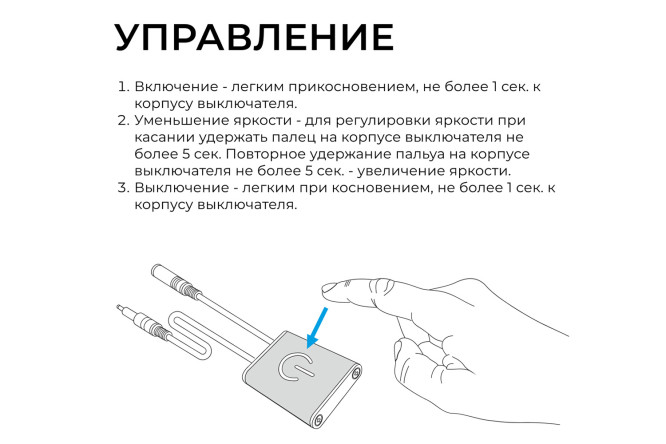 УПРАВЛЕНИЕ

1. Включение - легким прикосновением, не более 1 сек. к корпусу выключателя.
2. Уменьшение яркости - для регулировки яркости при касании удержать палец на корпусе выключателя не более 5 сек. Повторное удержание пальуа на корпусе выключателя не более 5 сек. - увеличение яркости.
3. Выключение - легким при косновением, не более 1 сек. к корпусу выключателя.