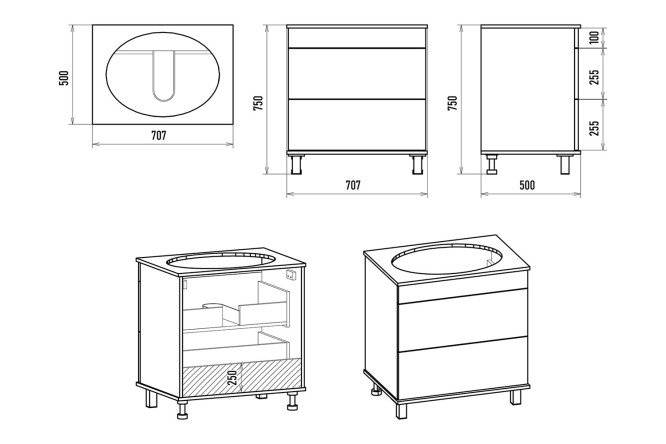 500
707
750
707
750
100
255
255
500
250