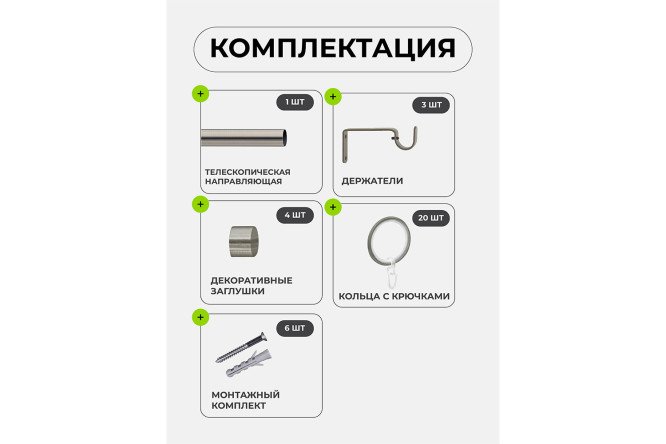 КОМПЛЕКТАЦИЯ

+
1 ШТ
ТЕЛЕСКОПИЧЕСКАЯ НАПРАВЛЯЮЩАЯ

+
3 ШТ
ДЕРЖАТЕЛИ

+
4 ШТ
ДЕКОРАТИВНЫЕ ЗАГЛУШКИ

+
20 ШТ
КОЛЬЦА С КРЮЧКАМИ

+
6 ШТ
МОНТАЖНЫЙ КОМПЛЕКТ