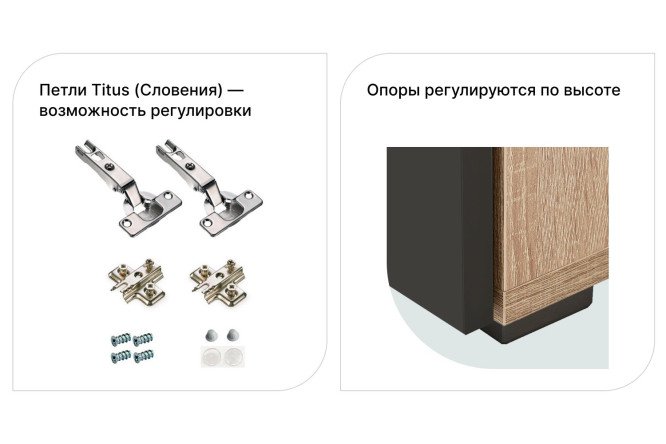 Петли Titus (Словения) — возможность регулировки

Опоры регулируются по высоте