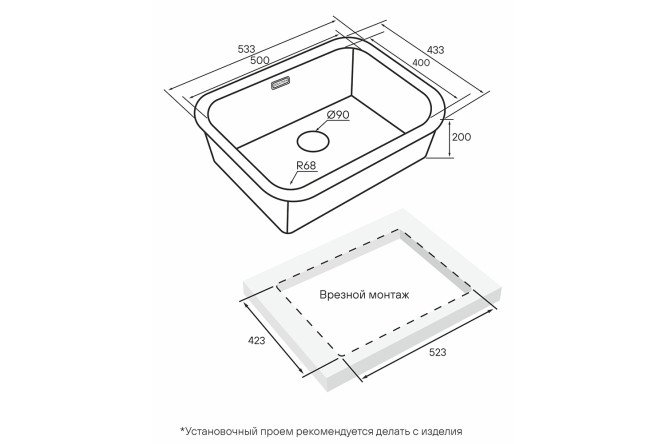 533
500
433
400
Ø90
200
R68
Врезной монтаж
423
523
*Установочный проем рекомендуется делать с изделия