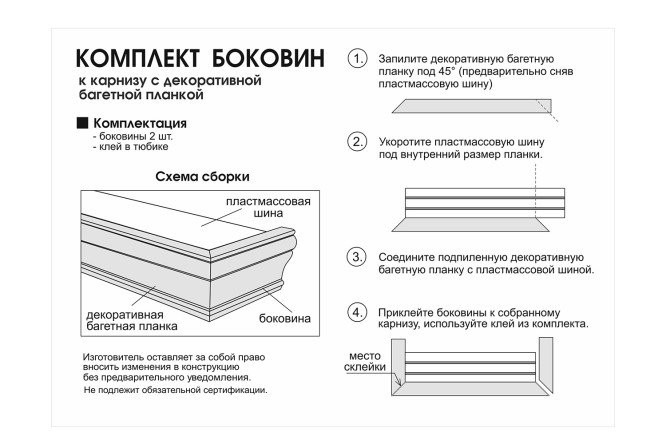 КОМПЛЕКТ БОКОВИН

к карнизу с декоративной багетной планкой

Комплектация
- боковины 2 шт.
- клей в тюбике

Схема сборки

пластмассовая шина

декоративная багетная планка

боковина

Изготовитель оставляет за собой право вносить изменения в конструкцию без предварительного уведомления.
Не подлежит обязательной сертификации.

1. Запилите декоративную багетную планку под 45° (предварительно сняв пластмассовую шину)

2. Укоротите пластмассовую шину под внутренний размер планки.

3. Соедините подпиленную декоративную багетную планку с пластмассовой шиной.

4. Приклейте боковины к собранному карнизу, используйте клей из комплекта.

место склейки