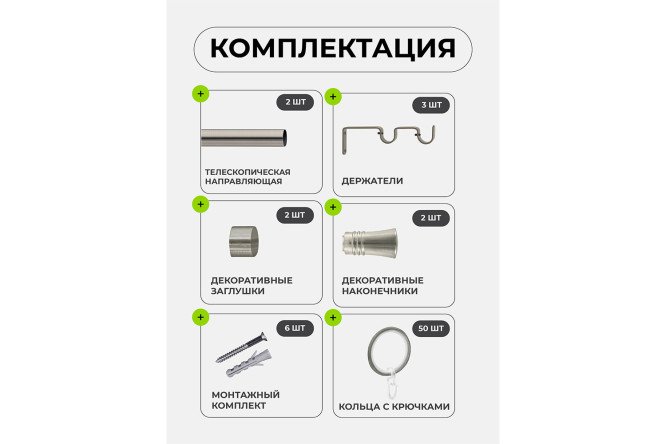 КОМПЛЕКТАЦИЯ

+ 2 ШТ
ТЕЛЕСКОПИЧЕСКАЯ НАПРАВЛЯЮЩАЯ

+ 3 ШТ
ДЕРЖАТЕЛИ

+ 2 ШТ
ДЕКОРАТИВНЫЕ ЗАГЛУШКИ

+ 2 ШТ
ДЕКОРАТИВНЫЕ НАКОНЕЧНИКИ

+ 6 ШТ
МОНТАЖНЫЙ КОМПЛЕКТ

+ 50 ШТ
КОЛЬЦА С КРЮЧКАМИ