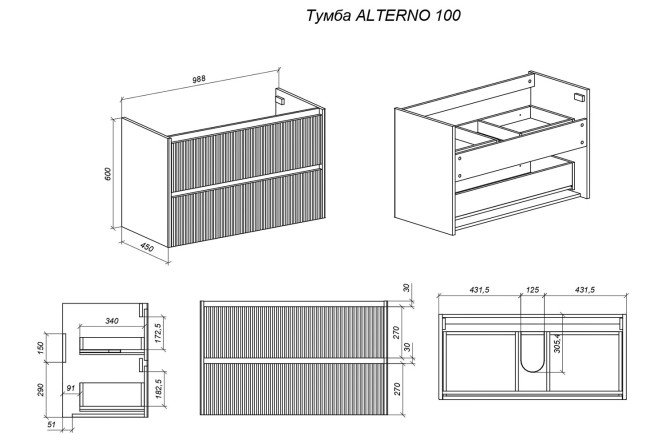 Тумба ALTERNO 100

988
600
450

340
172,5
150
290
91
182,5
51

30
270
30
270

431,5
125
431,5
305,4