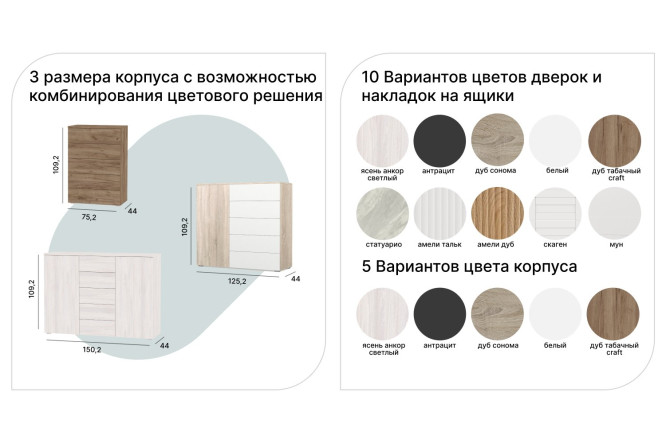 3 размера корпуса с возможностью комбинирования цветового решения

109,2
75,2
44

109,2
125,2
44

109,2
150,2
44

10 Вариантов цветов дверок и накладок на ящики

ясень анкор светлый
антрацит
дуб сонома
белый
дуб табачный craft

статуарио
амели тальк
амели дуб
скаген
мун

5 Вариантов цвета корпуса

ясень анкор светлый
антрацит
дуб сонома
белый
дуб табачный craft