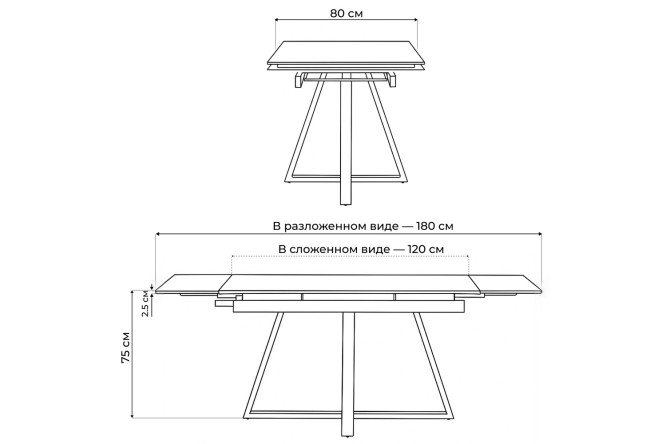 80 см

В разложенном виде — 180 см

В сложенном виде — 120 см

2.5 см

75 см