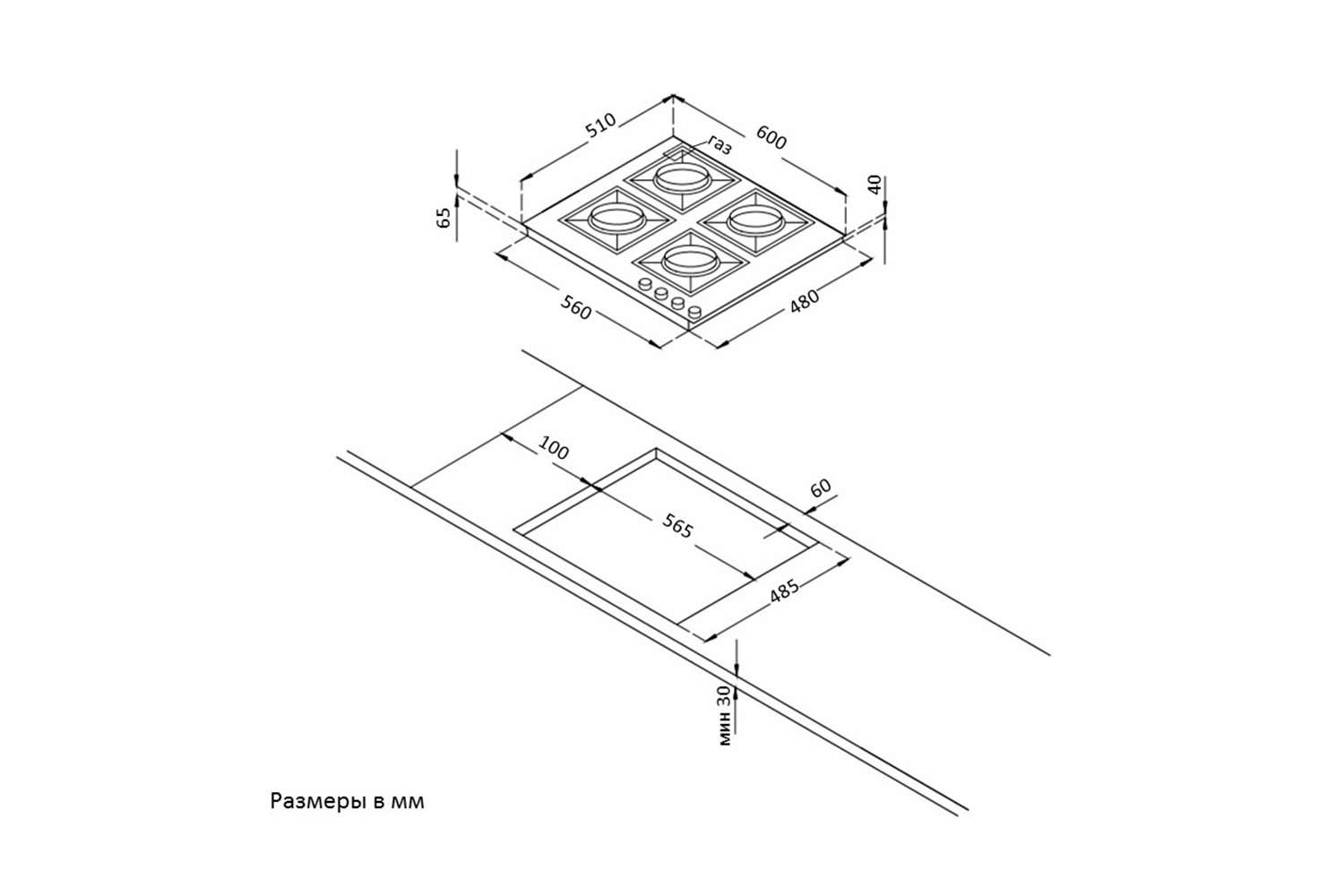 510
600
газ
65
40
560
480
100
60
565
485
мин 30
Размеры в мм