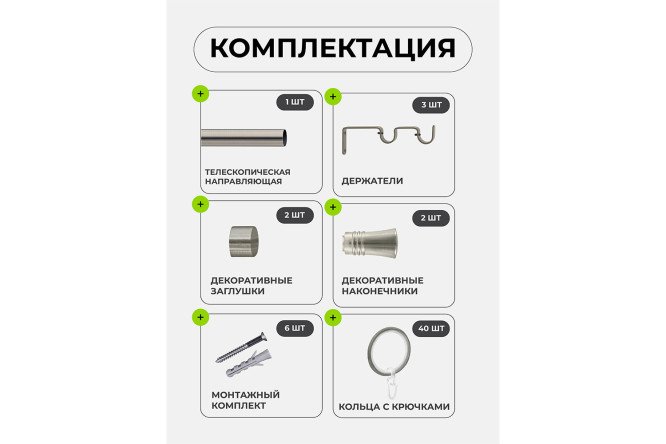 КОМПЛЕКТАЦИЯ

+
1 ШТ
ТЕЛЕСКОПИЧЕСКАЯ НАПРАВЛЯЮЩАЯ

+
3 ШТ
ДЕРЖАТЕЛИ

+
2 ШТ
ДЕКОРАТИВНЫЕ ЗАГЛУШКИ

+
2 ШТ
ДЕКОРАТИВНЫЕ НАКОНЕЧНИКИ

+
6 ШТ
МОНТАЖНЫЙ КОМПЛЕКТ

+
40 ШТ
КОЛЬЦА С КРЮЧКАМИ