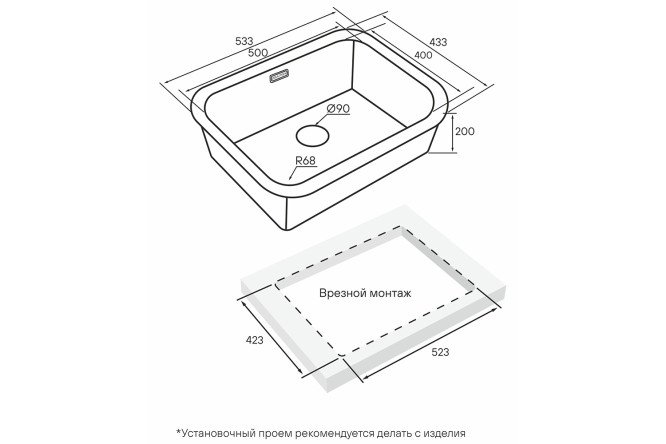 533
500
433
400
Ø90
200
R68
Врезной монтаж
423
523
*Установочный проем рекомендуется делать с изделия