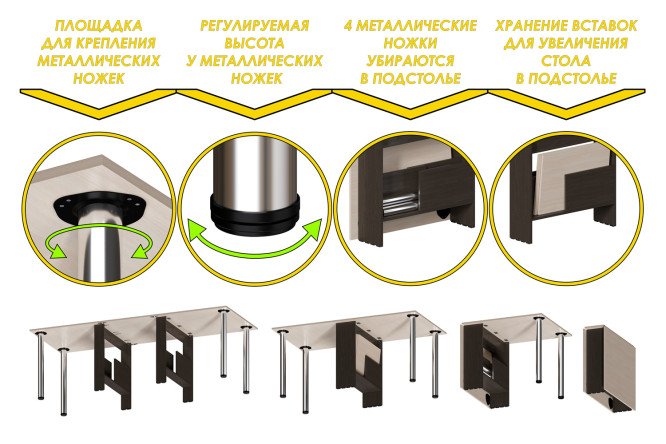 ПЛОЩАДКА ДЛЯ КРЕПЛЕНИЯ МЕТАЛЛИЧЕСКИХ НОЖЕК

РЕГУЛИРУЕМАЯ ВЫСОТА У МЕТАЛЛИЧЕСКИХ НОЖЕК

4 МЕТАЛЛИЧЕСКИЕ НОЖКИ УБИРАЮТСЯ В ПОДСТОЛЬЕ

ХРАНЕНИЕ ВСТАВОК ДЛЯ УВЕЛИЧЕНИЯ СТОЛА В ПОДСТОЛЬЕ