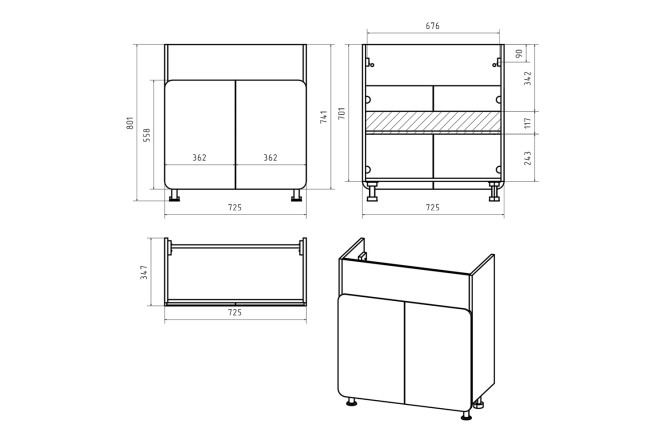 801
558
362
362
741
725
676
701
90
342
117
243
725
347
725