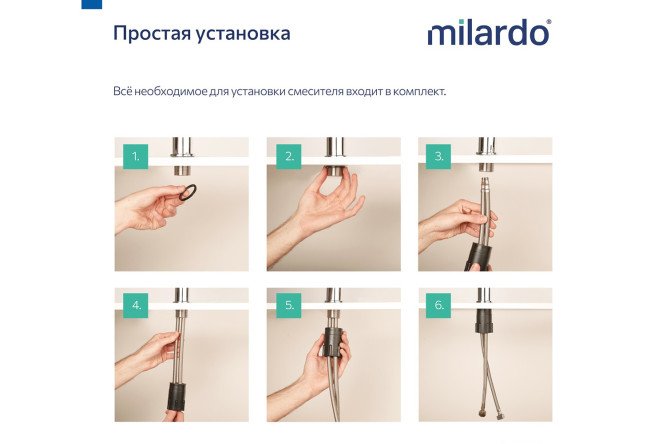 Простая установка

milardo®

Всё необходимое для установки смесителя входит в комплект.

1.

2.

3.

4.

5.

6.