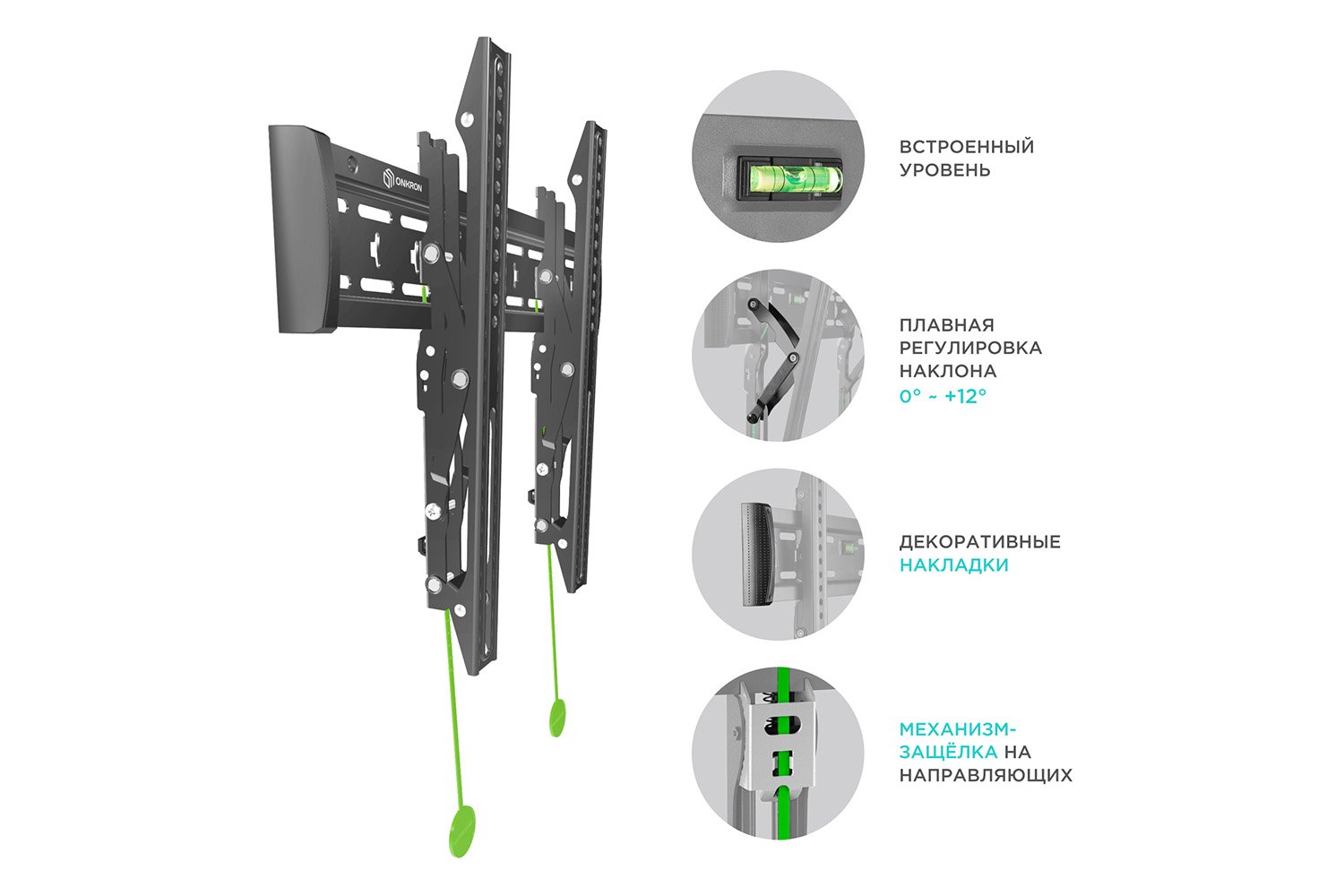 ONKRON

ВСТРОЕННЫЙ УРОВЕНЬ

ПЛАВНАЯ РЕГУЛИРОВКА НАКЛОНА 0° ~ +12°

ДЕКОРАТИВНЫЕ НАКЛАДКИ

МЕХАНИЗМ-ЗАЩЁЛКА НА НАПРАВЛЯЮЩИХ