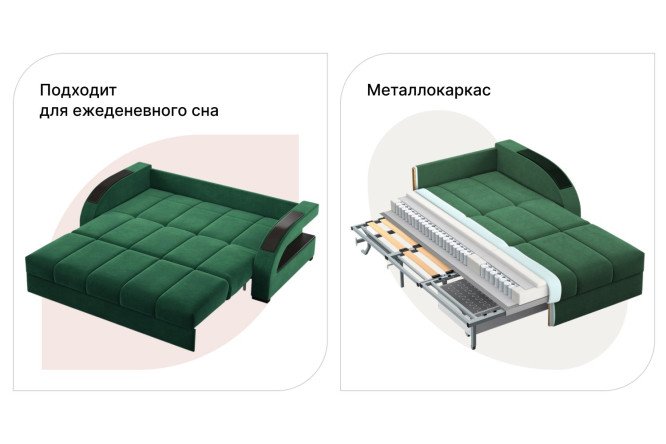 Подходит для ежеденевного сна

Металлокаркас