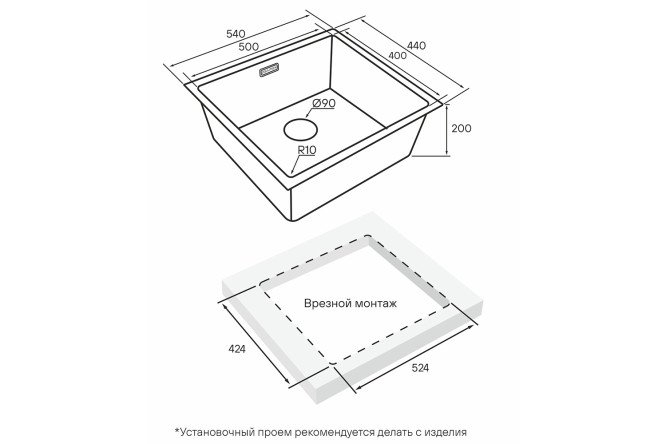 540
500
440
400
Ø90
200
R10

Врезной монтаж

424
524

*Установочный проем рекомендуется делать с изделия