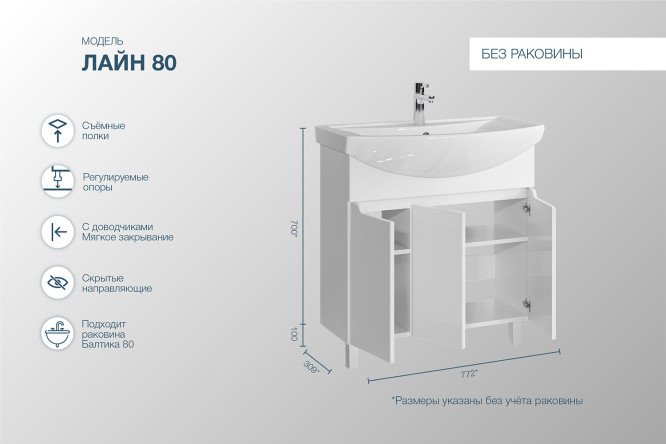 МОДЕЛЬ
ЛАЙН 80

БЕЗ РАКОВИНЫ

Съёмные полки

Регулируемые опоры

С доводчиками Мягкое закрывание

Скрытые направляющие

Подходит раковина Балтика 80

700*

100

309*

772*

*Размеры указаны без учёта раковины