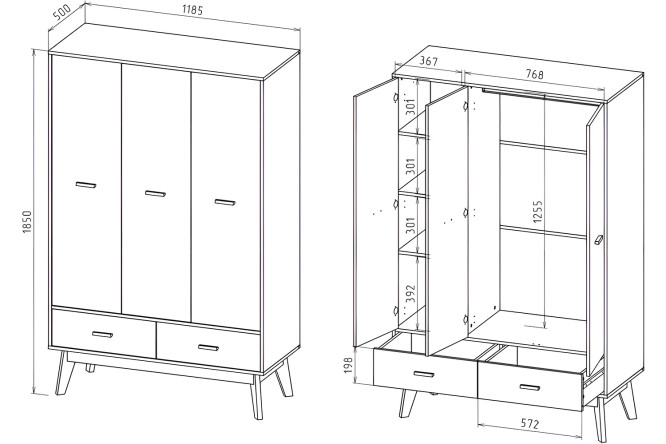 500
1185
1850
367
768
301
301
301
392
1255
198
572