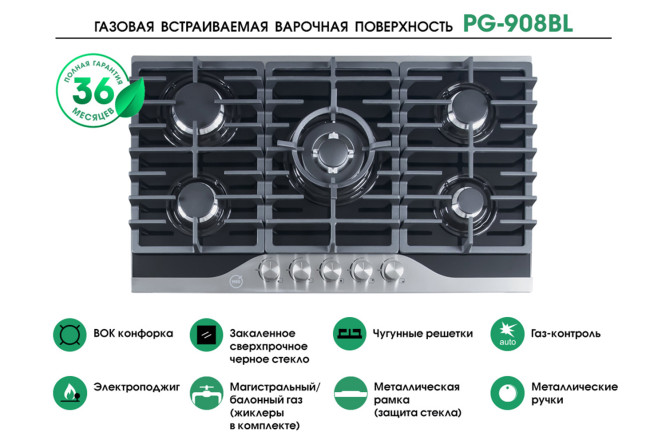 ГАЗОВАЯ ВСТРАИВАЕМАЯ ВАРОЧНАЯ ПОВЕРХНОСТЬ PG-908BL

ПОЛНАЯ ГАРАНТИЯ 36 МЕСЯЦЕВ

ВОК конфорка

Закаленное сверхпрочное черное стекло

Чугунные решетки

auto

Газ-контроль

Электроподжиг

Магистральный/ балонный газ (жиклеры в комплекте)

Металлическая рамка (защита стекла)

Металлические ручки