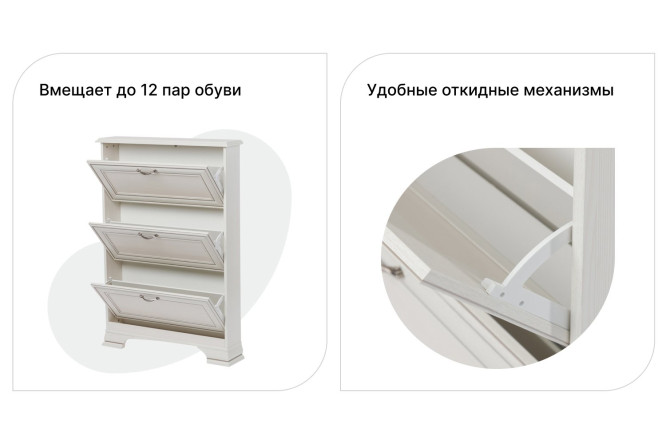 Вмещает до 12 пар обуви

Удобные откидные механизмы