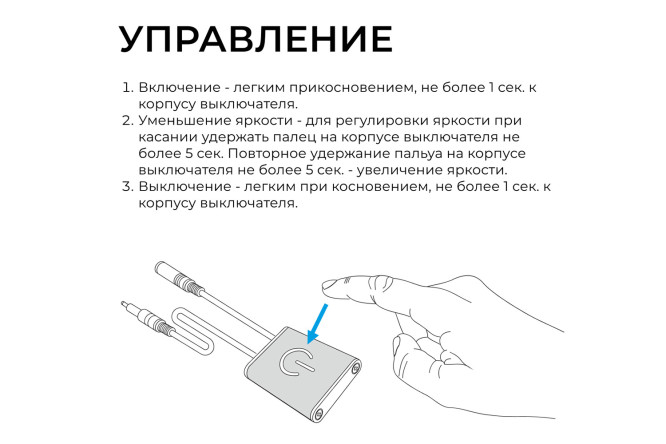 УПРАВЛЕНИЕ

1. Включение - легким прикосновением, не более 1 сек. к корпусу выключателя.
2. Уменьшение яркости - для регулировки яркости при касании удержать палец на корпусе выключателя не более 5 сек. Повторное удержание пальуа на корпусе выключателя не более 5 сек. - увеличение яркости.
3. Выключение - легким при косновением, не более 1 сек. к корпусу выключателя.