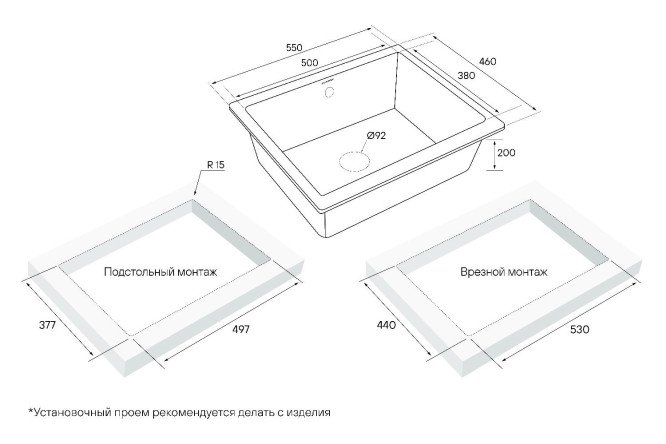 550
500
460
380
Ø92
200
R 15
Подстольный монтаж
377
497
Врезной монтаж
440
530
*Установочный проем рекомендуется делать с изделия