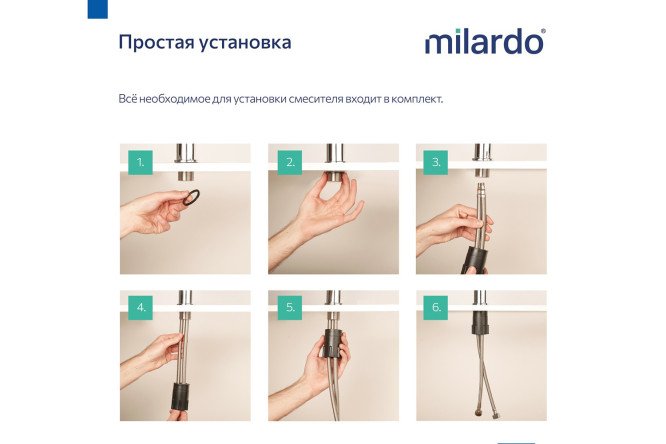 Простая установка

milardo®

Всё необходимое для установки смесителя входит в комплект.

1.

2.

3.

4.

5.

6.