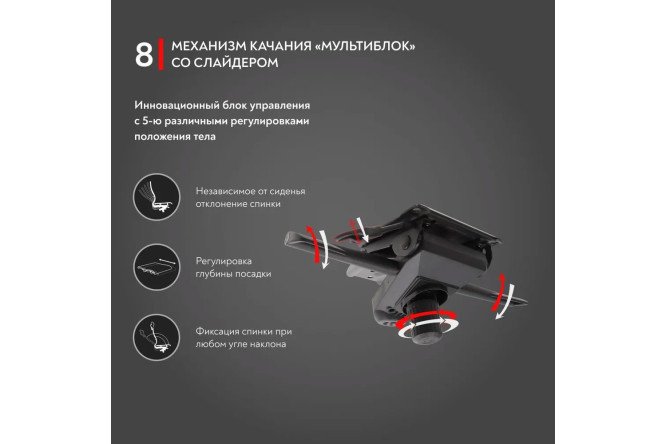 8 МЕХАНИЗМ КАЧАНИЯ «МУЛЬТИБЛОК» СО СЛАЙДЕРОМ

Инновационный блок управления с 5-ю различными регулировками положения тела

Независимое от сиденья отклонение спинки

Регулировка глубины посадки

Фиксация спинки при любом угле наклона