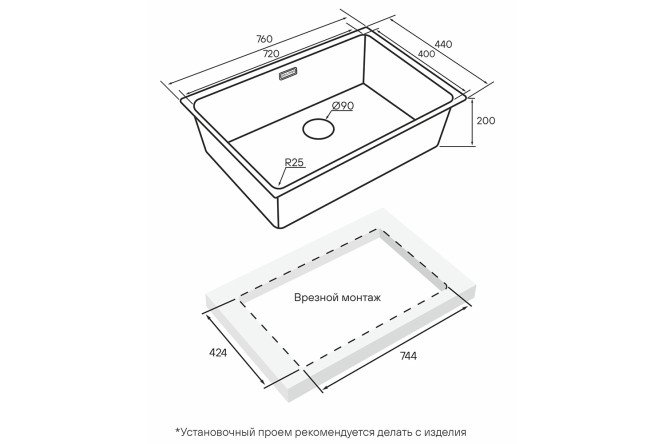 760
720
440
400
Ø90
200
R25

Врезной монтаж
424
744

*Установочный проем рекомендуется делать с изделия