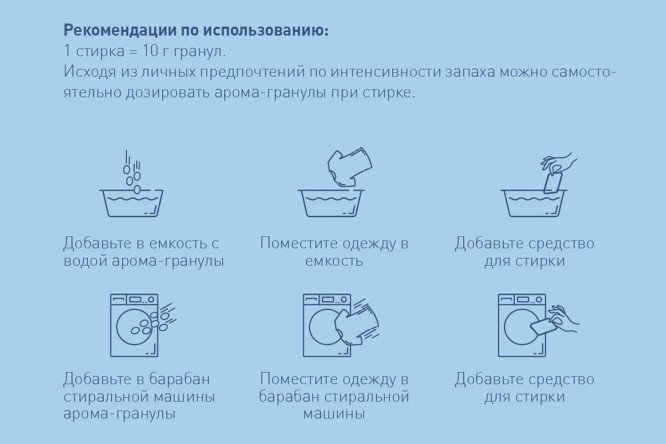 **Рекомендации по использованию:**
1 стирка = 10 г гранул.
Исходя из личных предпочтений по интенсивности запаха можно самостоятельно дозировать арома-гранулы при стирке.

Добавьте в емкость с водой арома-гранулы

Поместите одежду в емкость

Добавьте средство для стирки

Добавьте в барабан стиральной машины арома-гранулы

Поместите одежду в барабан стиральной машины

Добавьте средство для стирки