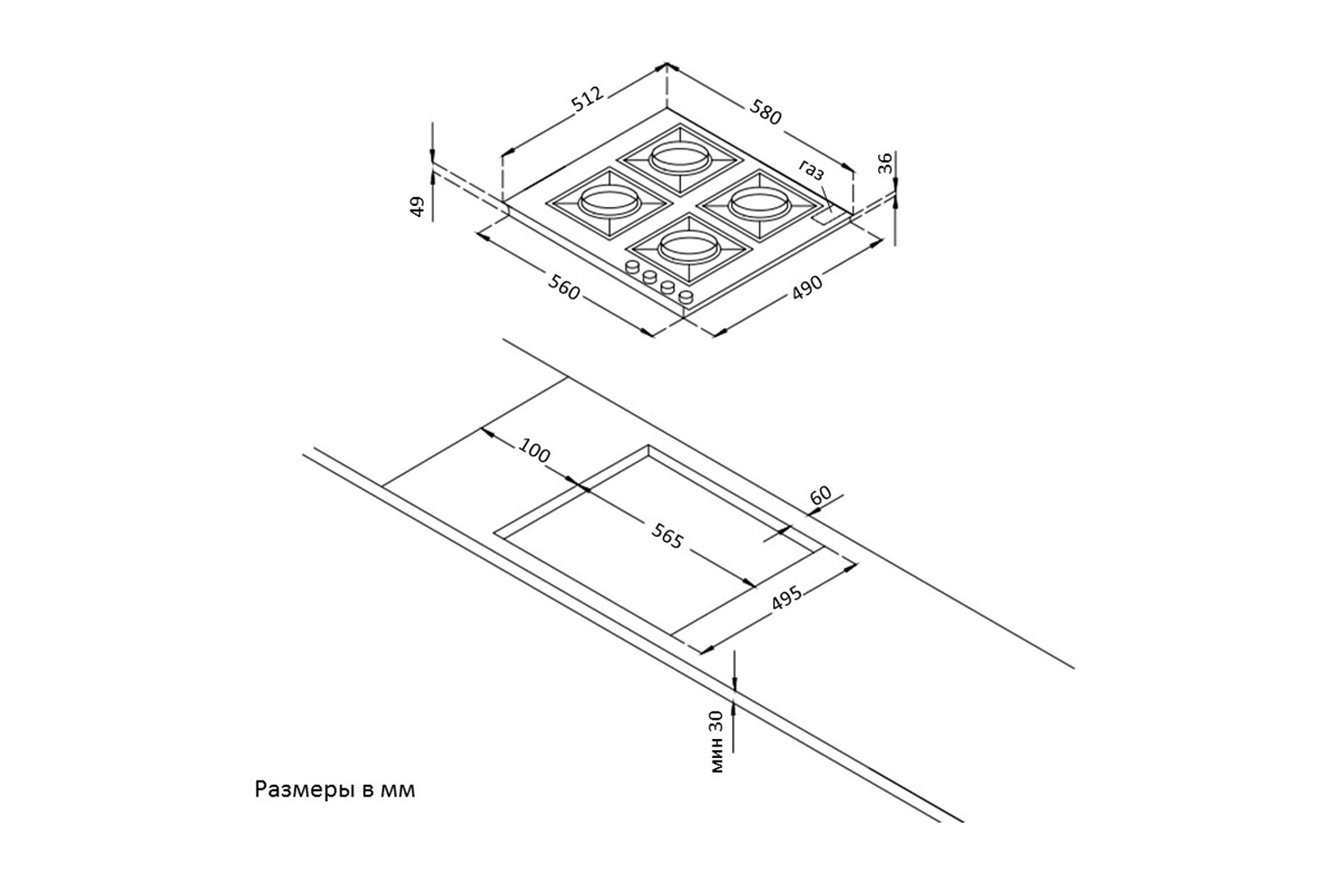 512
580
газ
36
49
560
490
100
60
565
495
мин 30
Размеры в мм