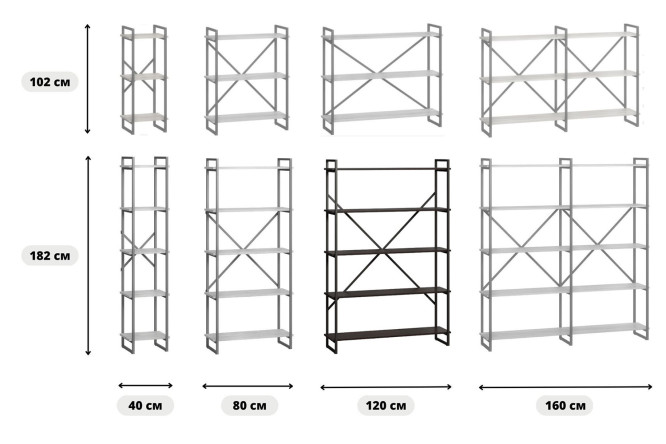 102 см

182 см

40 см

80 см

120 см

160 см