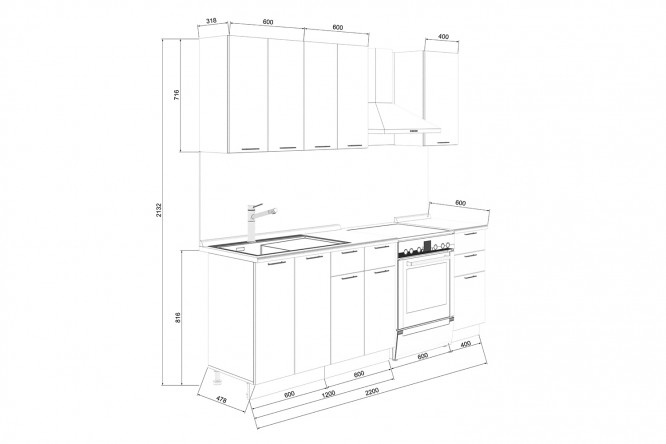 318
600
600
400
716
2132
600
816
478
600
600
600
400
1200
2200