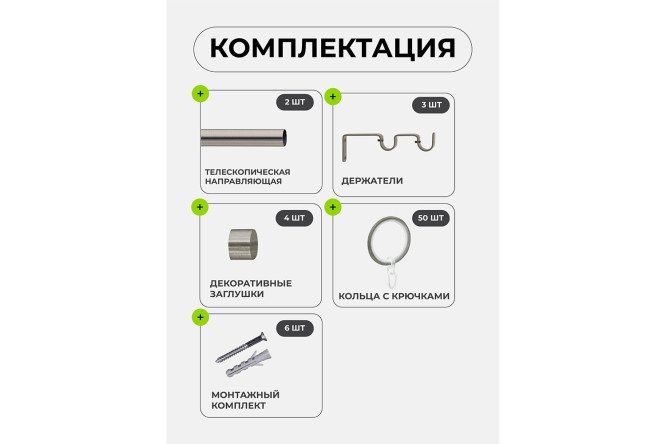 КОМПЛЕКТАЦИЯ

+
2 ШТ
ТЕЛЕСКОПИЧЕСКАЯ НАПРАВЛЯЮЩАЯ

+
3 ШТ
ДЕРЖАТЕЛИ

+
4 ШТ
ДЕКОРАТИВНЫЕ ЗАГЛУШКИ

+
50 ШТ
КОЛЬЦА С КРЮЧКАМИ

+
6 ШТ
МОНТАЖНЫЙ КОМПЛЕКТ