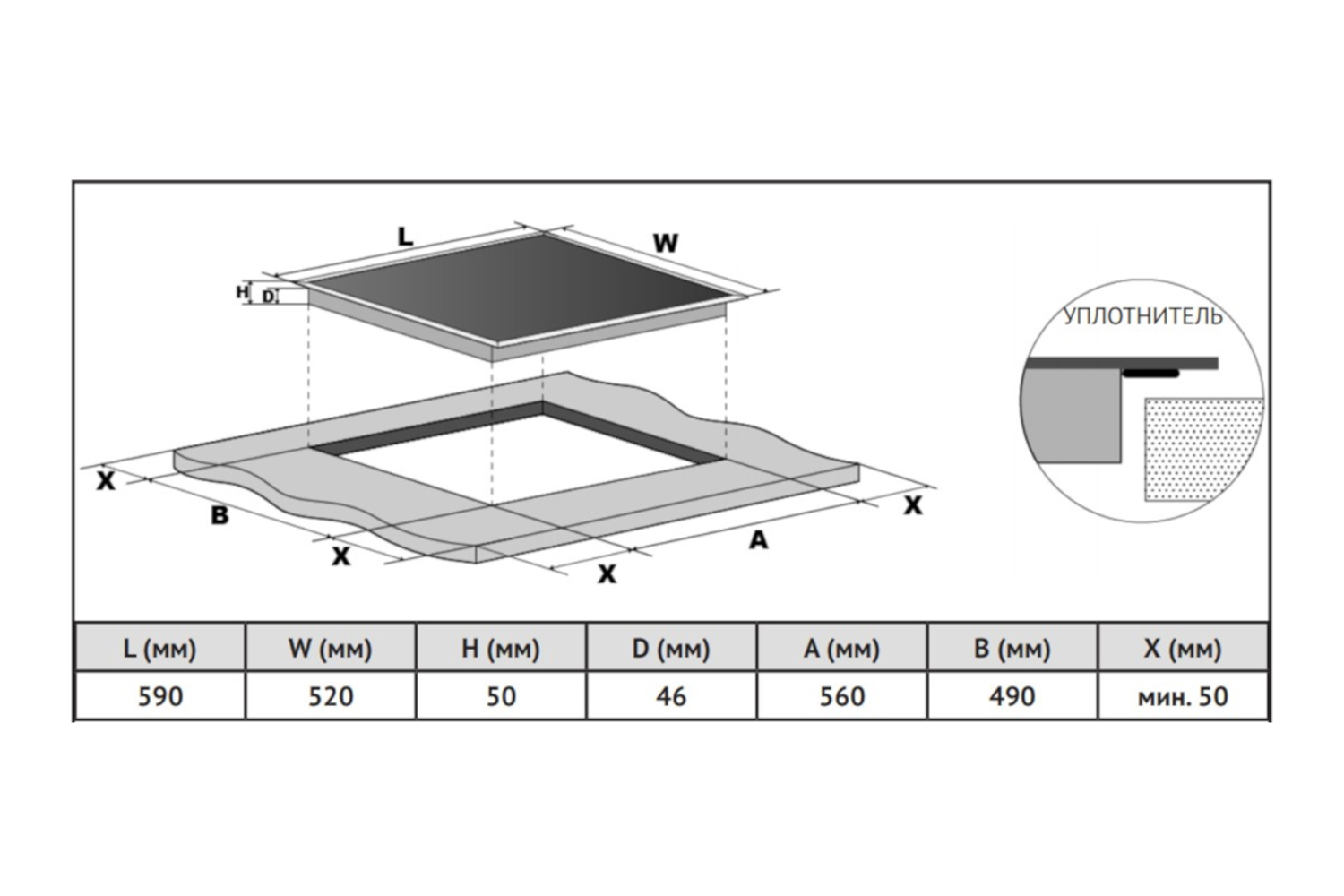 L
W
H
D
УПЛОТНИТЕЛЬ
X
B
X
X
A
X

| L (мм) | W (мм) | H (мм) | D (мм) | A (мм) | B (мм) | X (мм) |
|---|---|---|---|---|---|---|
| 590 | 520 | 50 | 46 | 560 | 490 | мин. 50 |