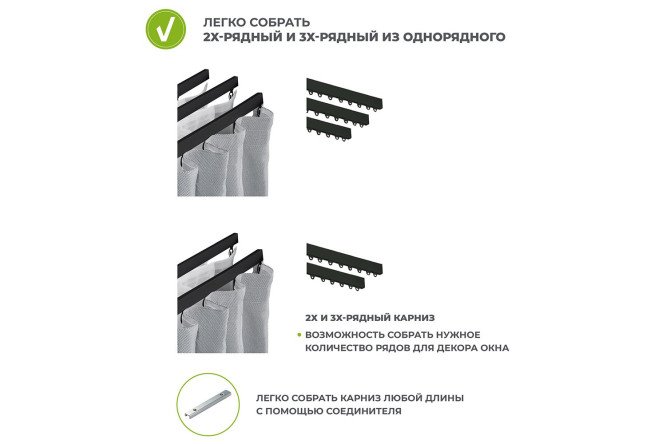 ЛЕГКО СОБРАТЬ
2Х-РЯДНЫЙ И 3Х-РЯДНЫЙ ИЗ ОДНОРЯДНОГО

2Х И 3Х-РЯДНЫЙ КАРНИЗ
• ВОЗМОЖНОСТЬ СОБРАТЬ НУЖНОЕ КОЛИЧЕСТВО РЯДОВ ДЛЯ ДЕКОРА ОКНА

ЛЕГКО СОБРАТЬ КАРНИЗ ЛЮБОЙ ДЛИНЫ С ПОМОЩЬЮ СОЕДИНИТЕЛЯ